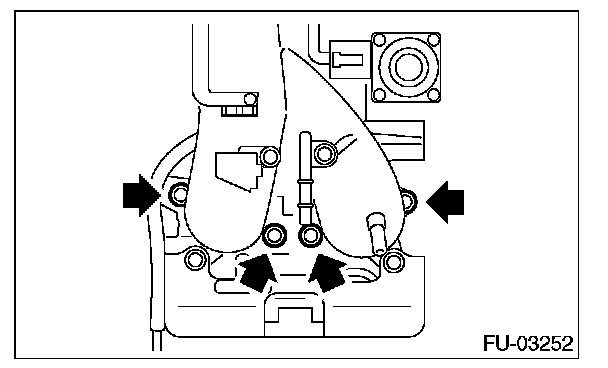 FU-03252