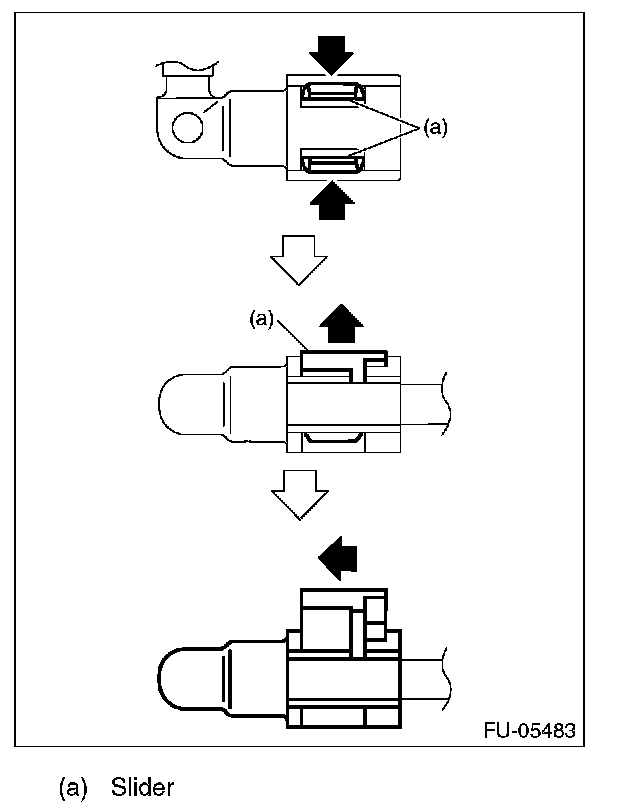 (a)

(a)

FU-05483

(a) Slider