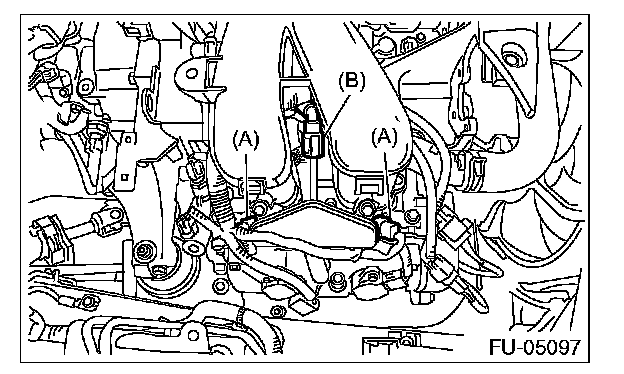 (B)
(A)
(A)
FU-05097