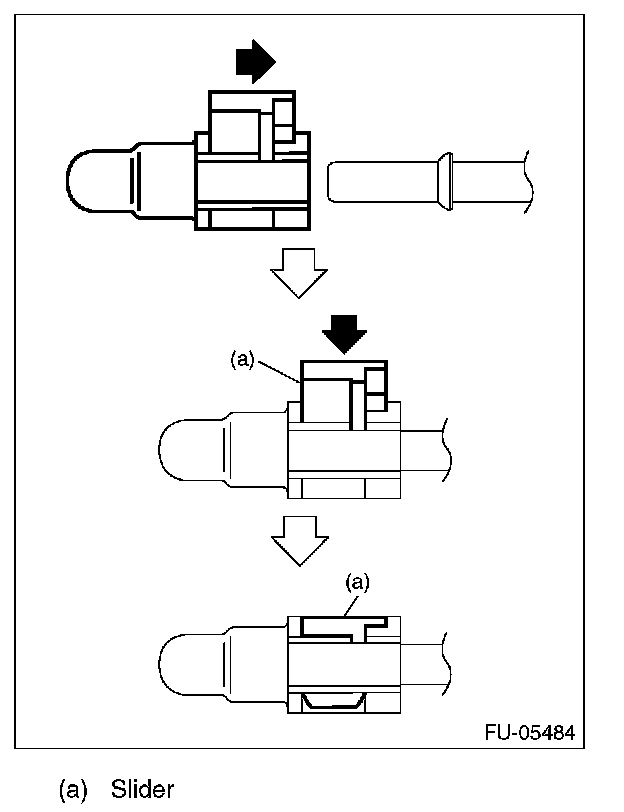 (a)

(a)

FU-05484

(a) Slider