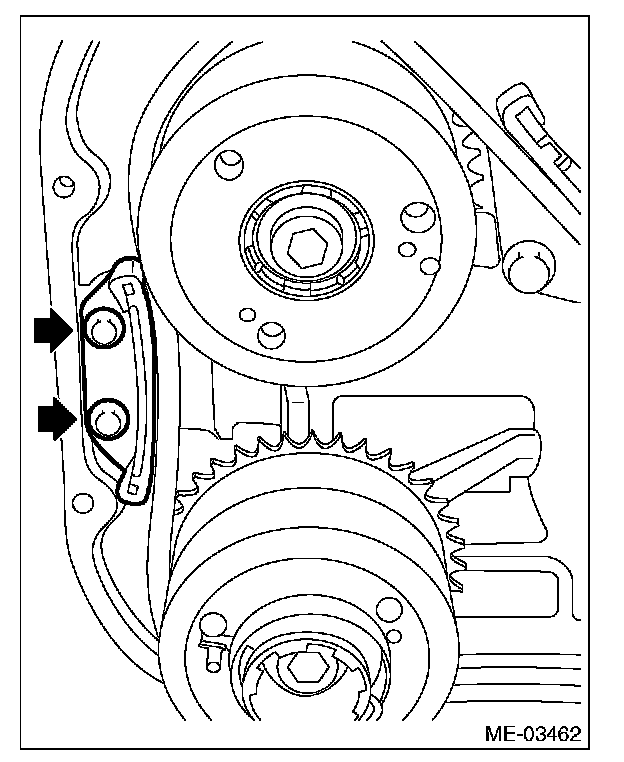 ME-03462