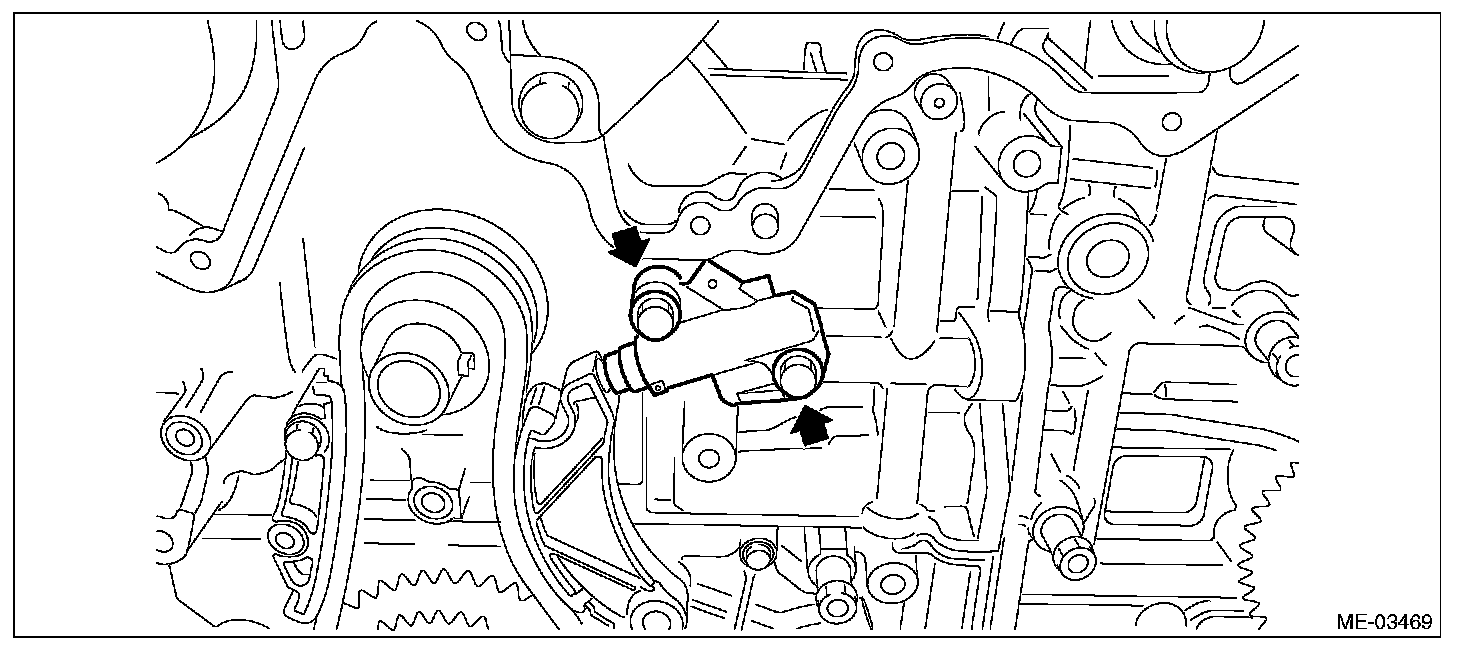 ME-03469