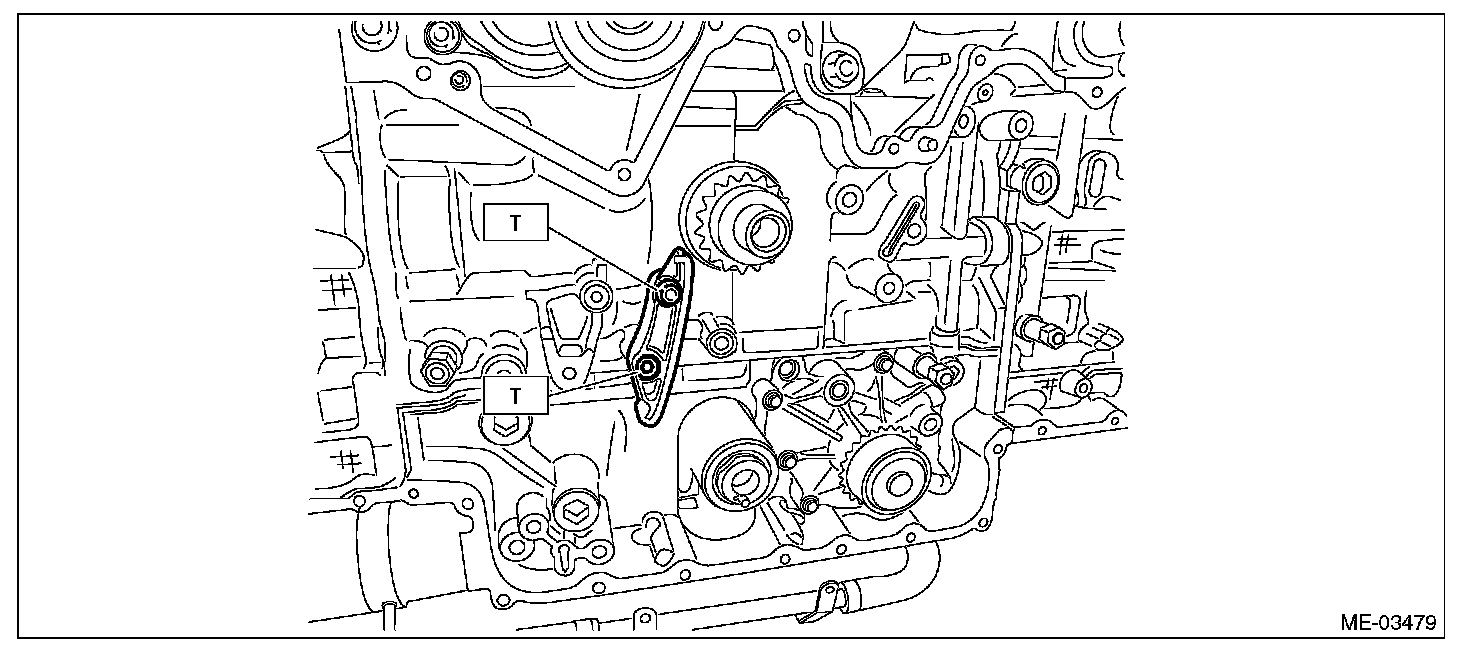 T

T

ME-03479