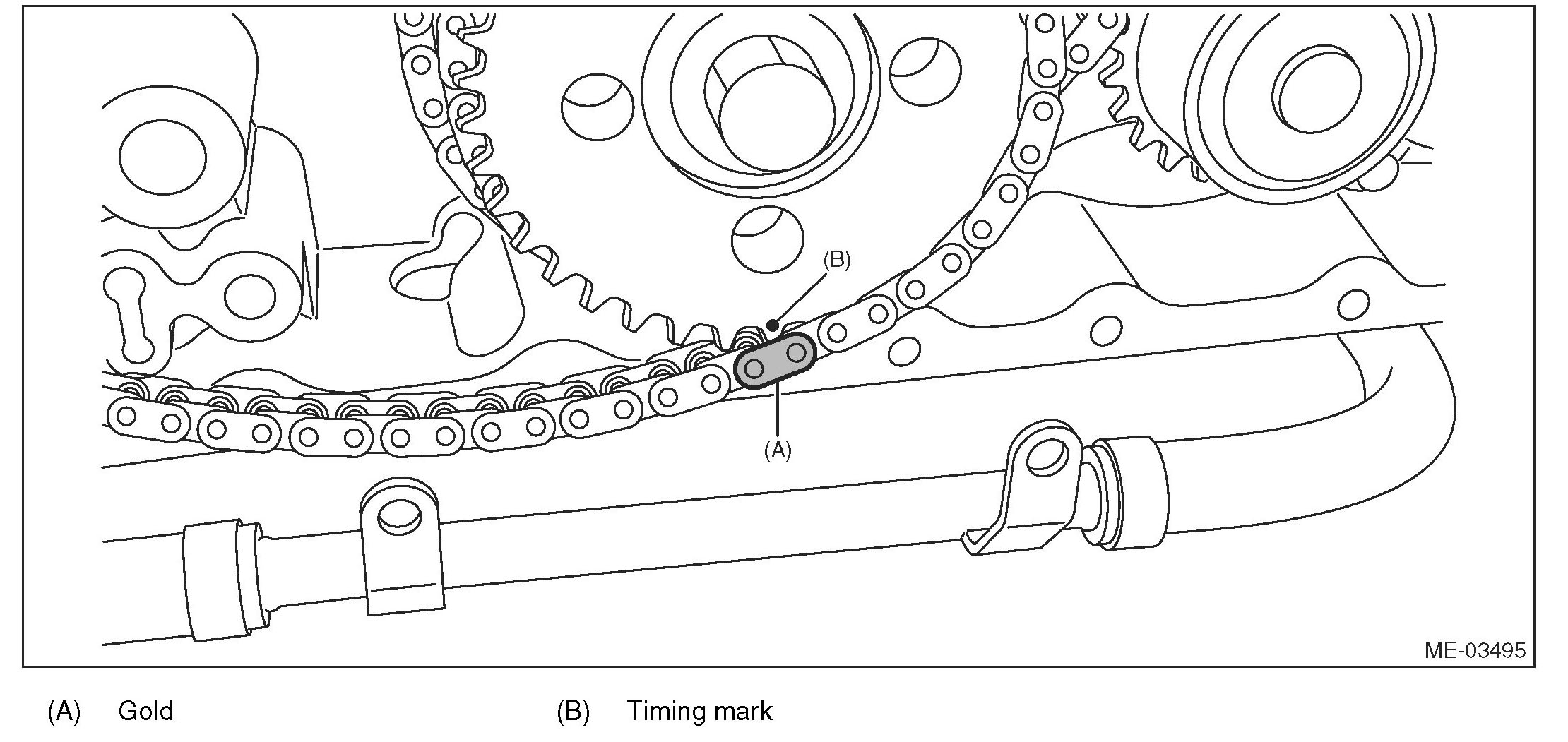 (B)

(A)

ME-03495

(A) Gold

(B) Timing mark