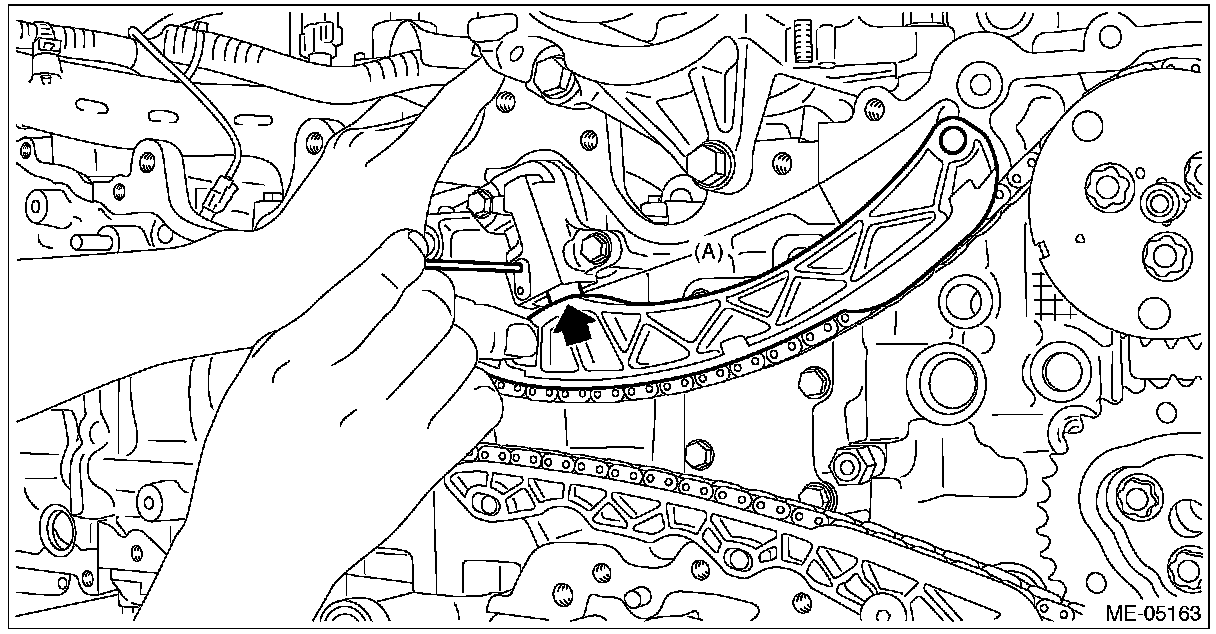 (A)

ME-05163