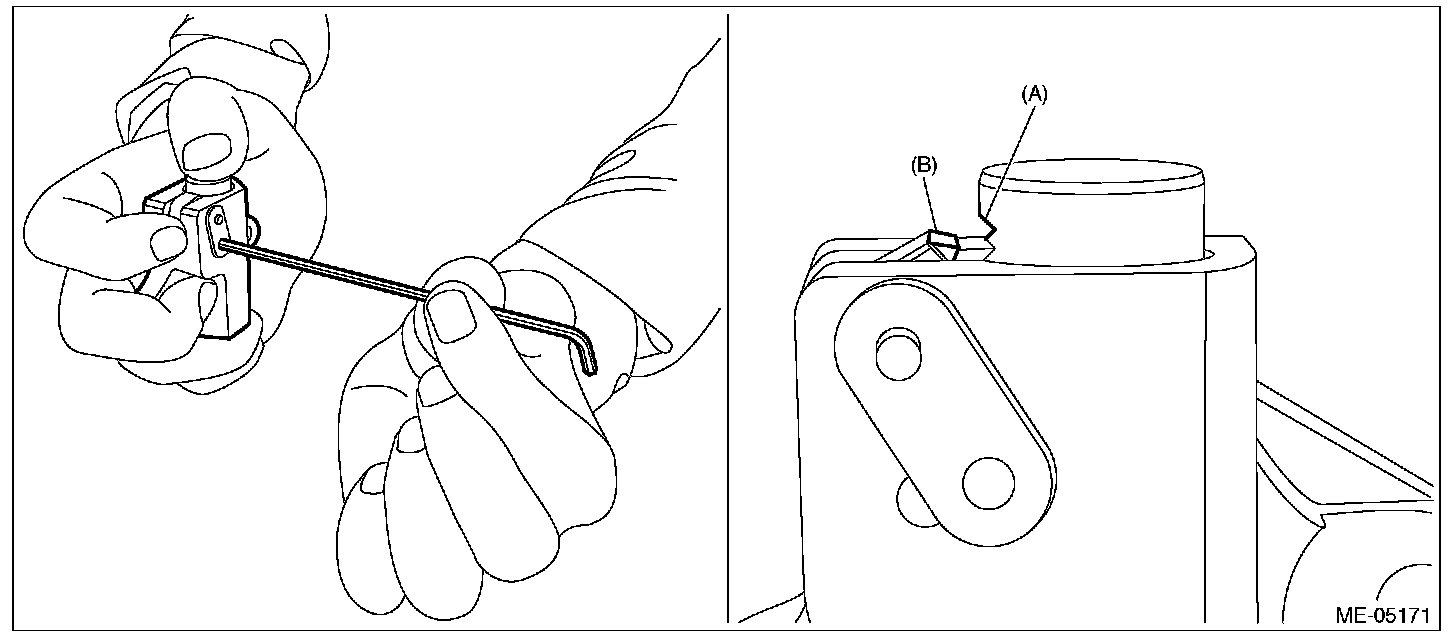 (A)

(B)

ME-05171