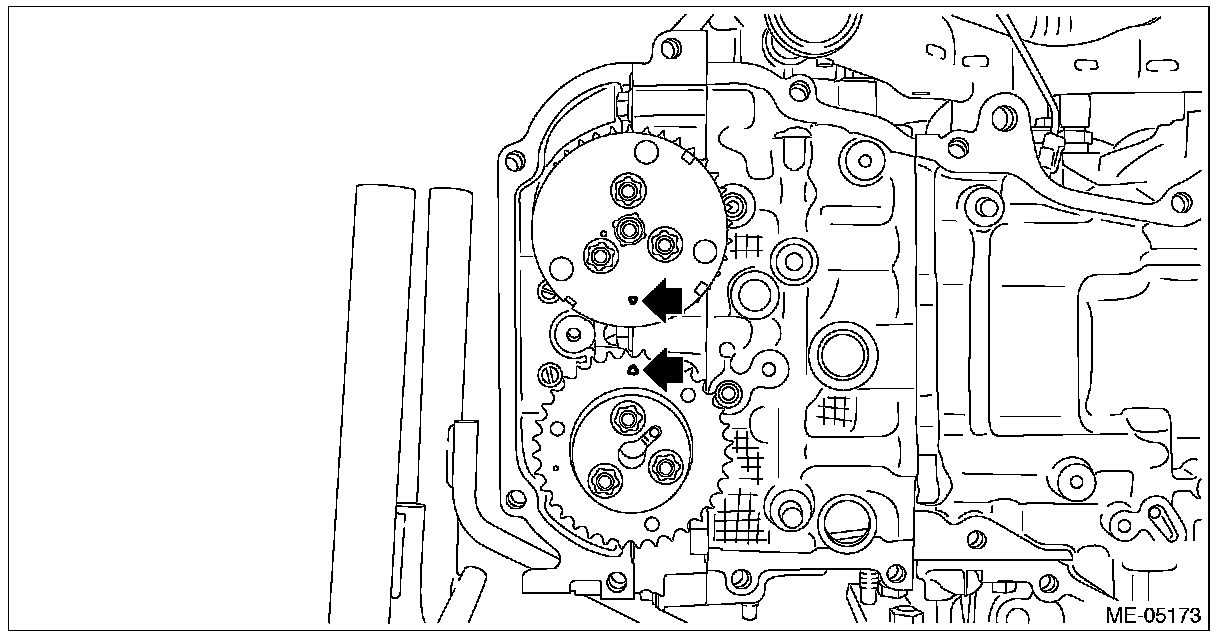 ME-05173