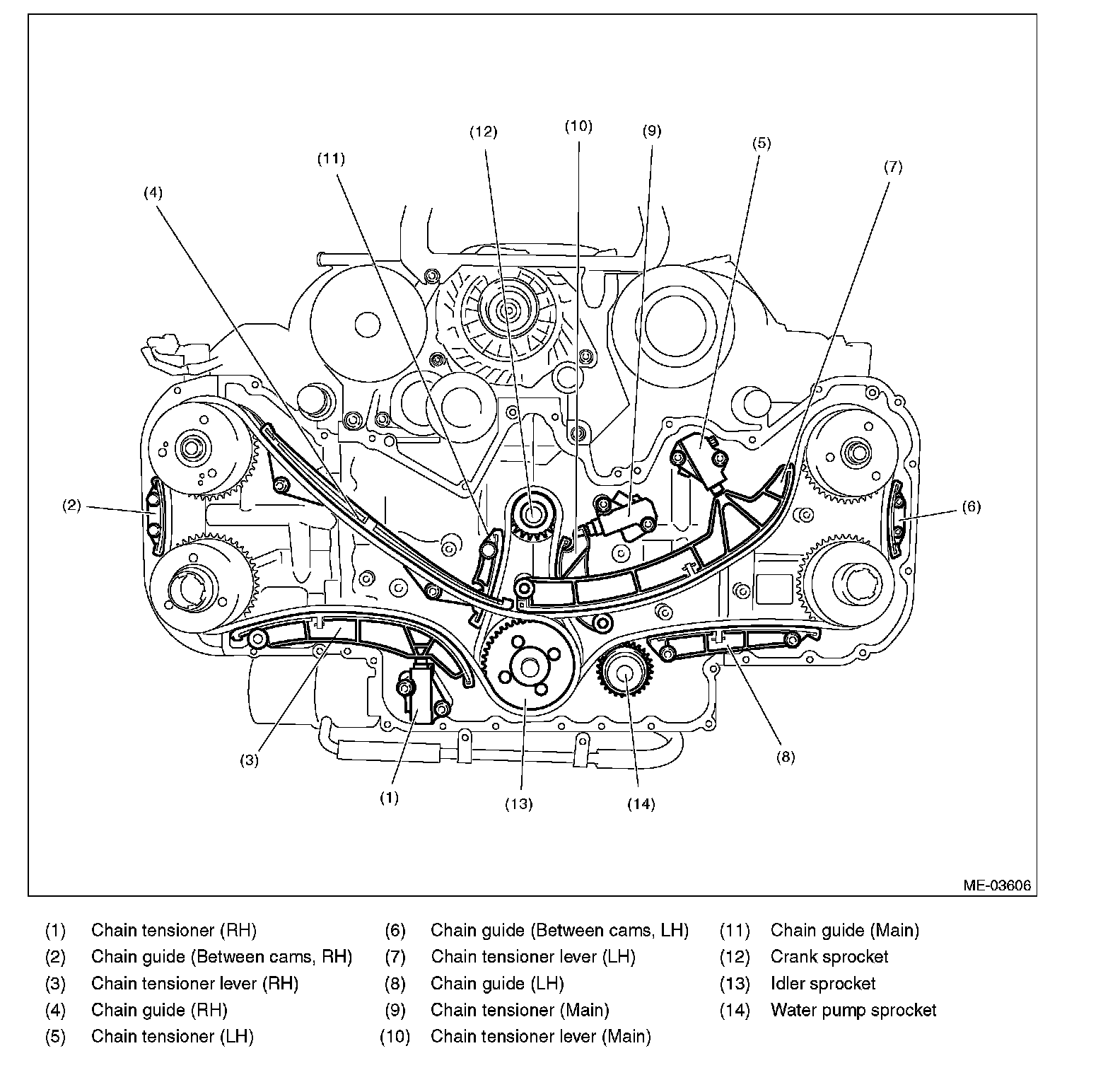 (12) (10) (9) (5)
(11) (7)
(4)
(2) (6)
(3) (8)
(1) (13) (14)

ME-03606

(1) Chain tensioner (RH)
(2) Chain guide (Between cams, RH)
(3) Chain tensioner lever (RH)
(4) Chain guide (RH)
(5) Chain tensioner (LH)
(6) Chain guide (Between cams, LH)
(7) Chain tensioner lever (LH)
(8) Chain guide (LH)
(9) Chain tensioner (Main)
(10) Chain tensioner lever (Main)
(11) Chain guide (Main)
(12) Crank sprocket
(13) Idler sprocket
(14) Water pump sprocket