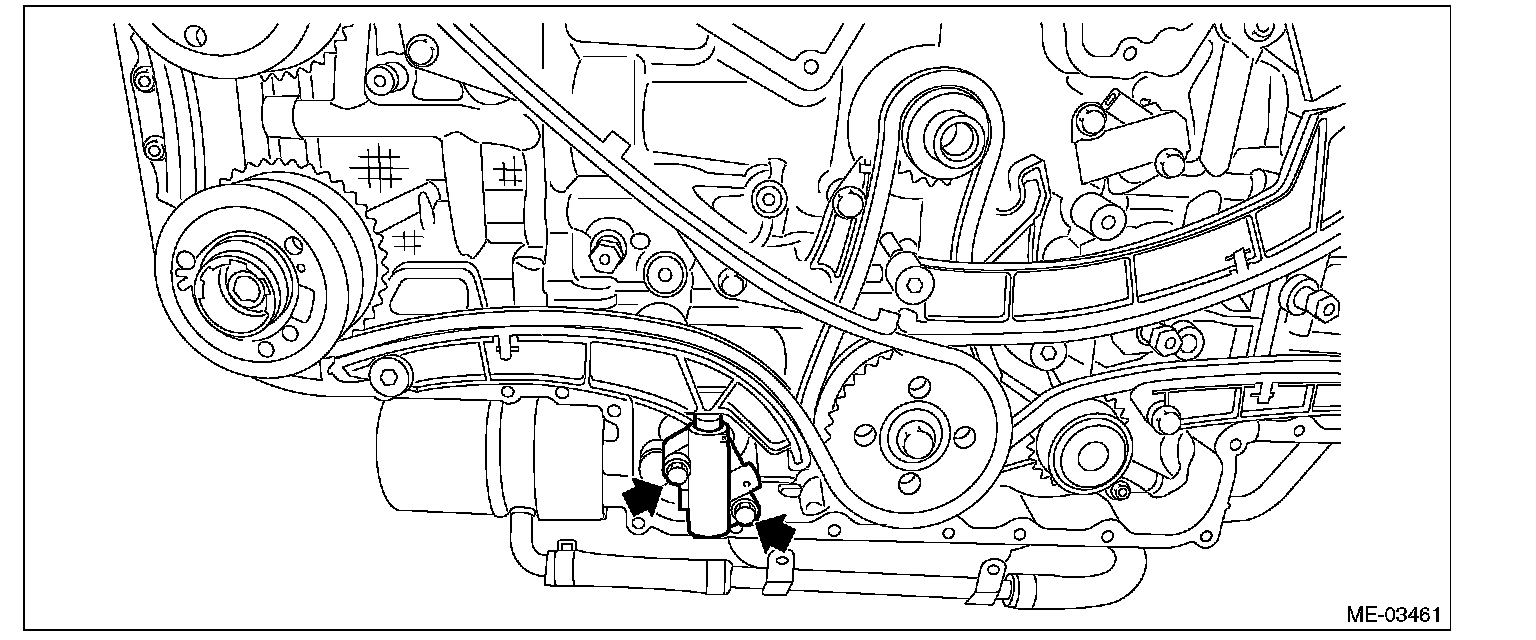 ME-03461