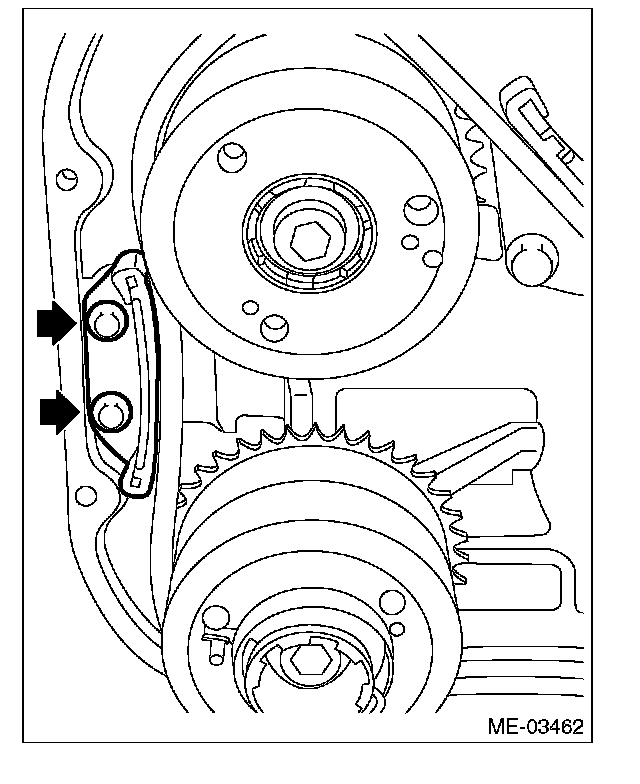 ME-03462