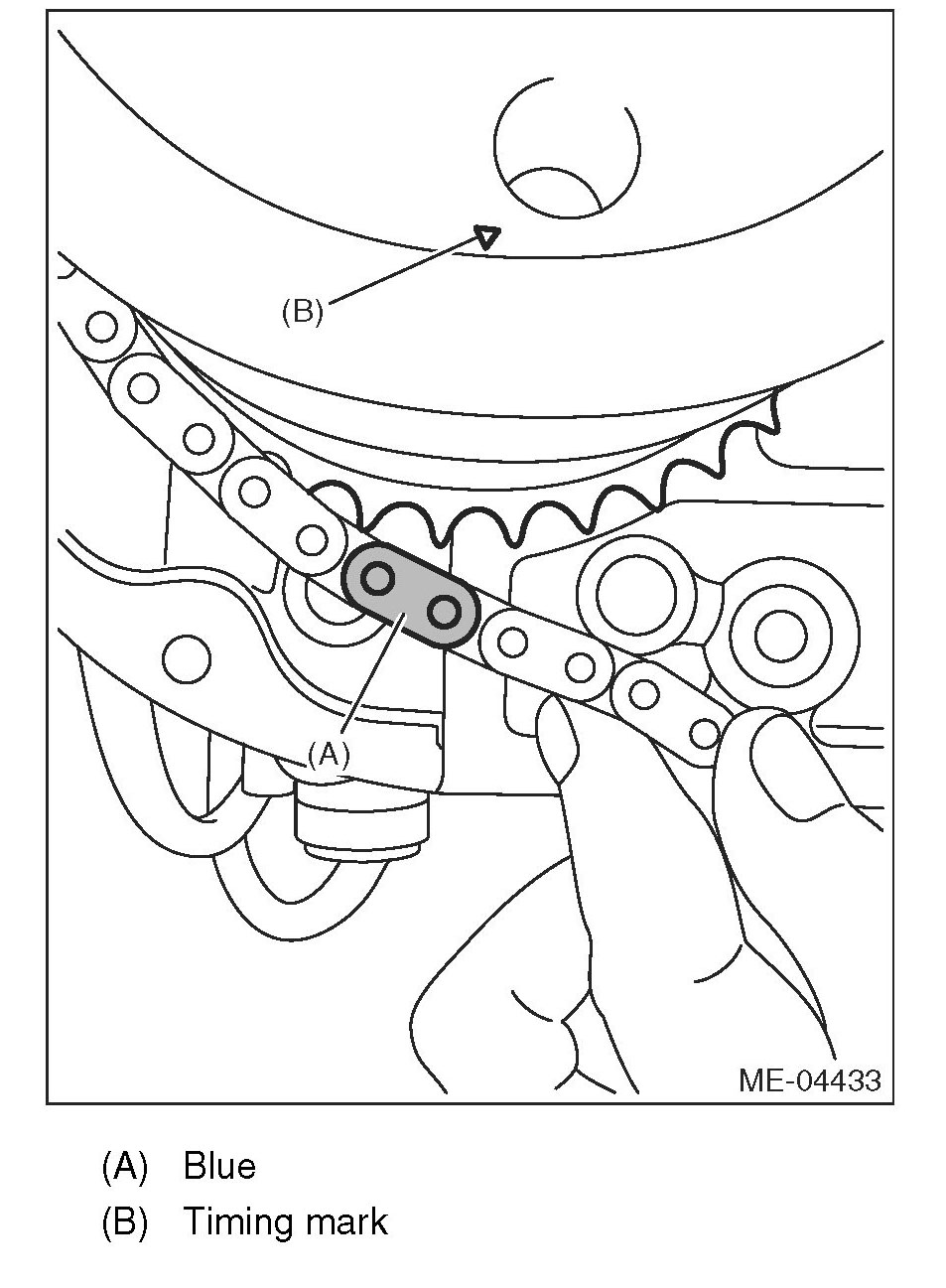 (B)

(A)

ME-04433

(A) Blue
(B) Timing mark