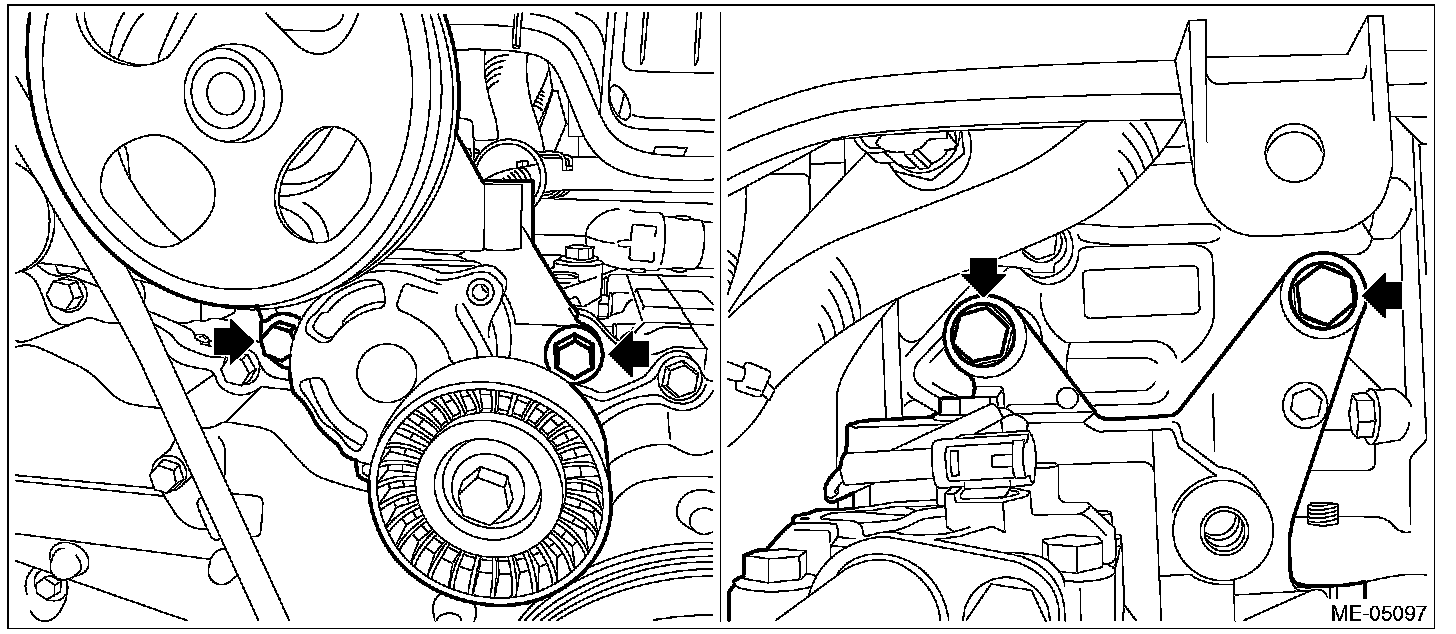 ME-05097