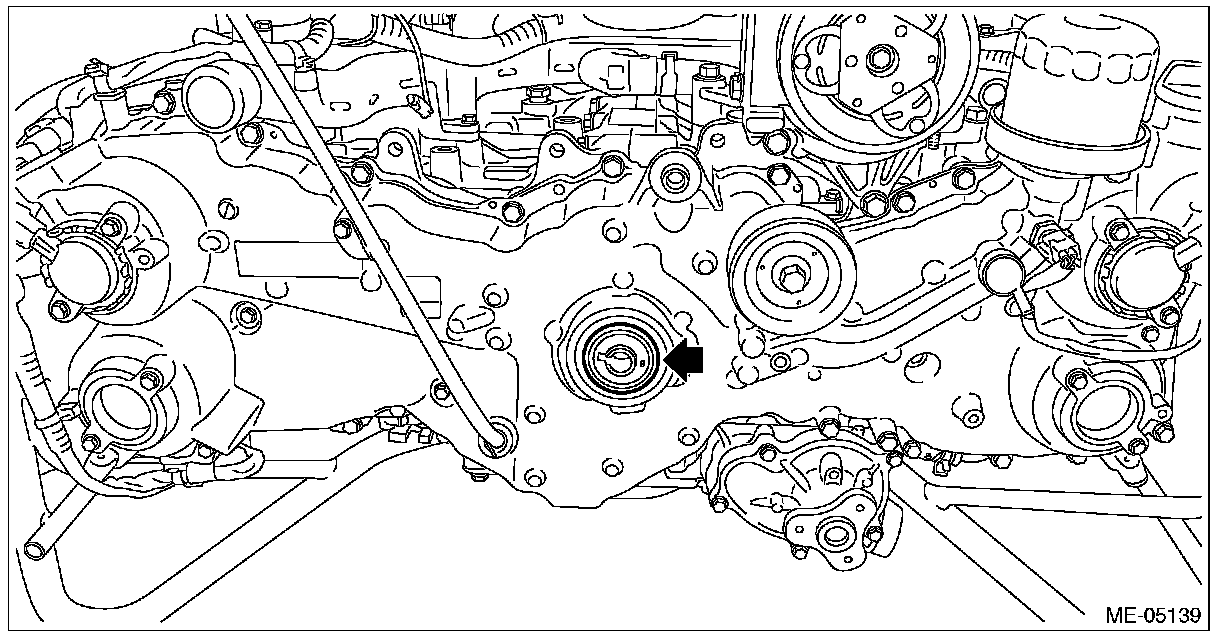 ME-05139