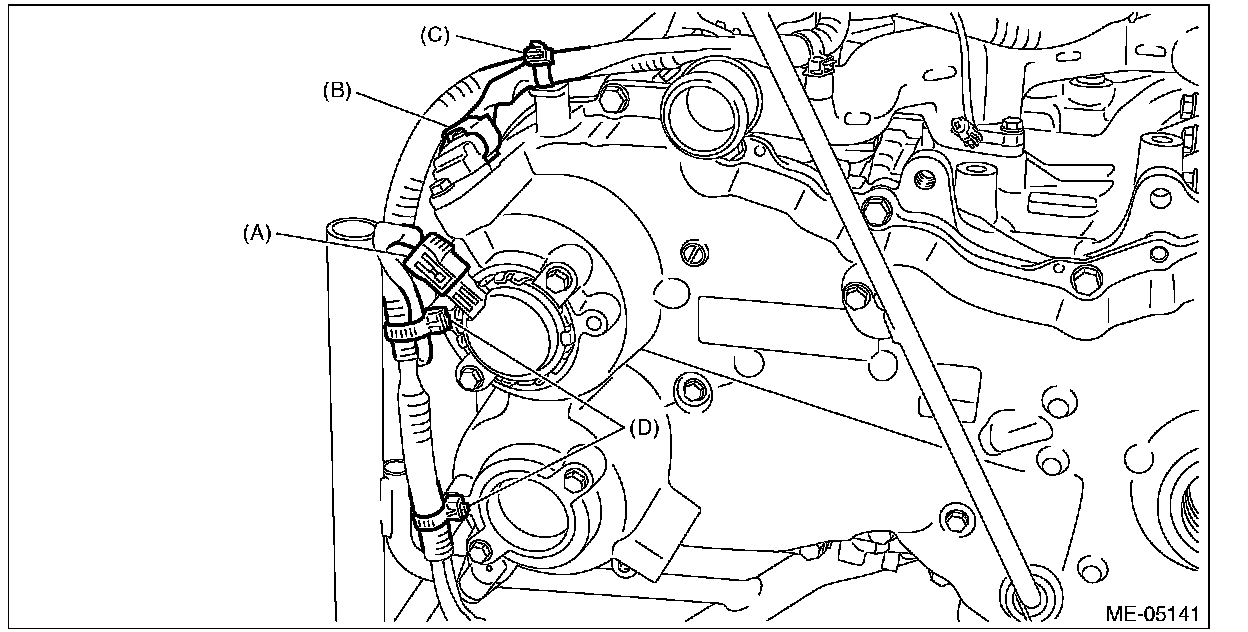 (C)
(B)
(A)
(D)
ME-05141