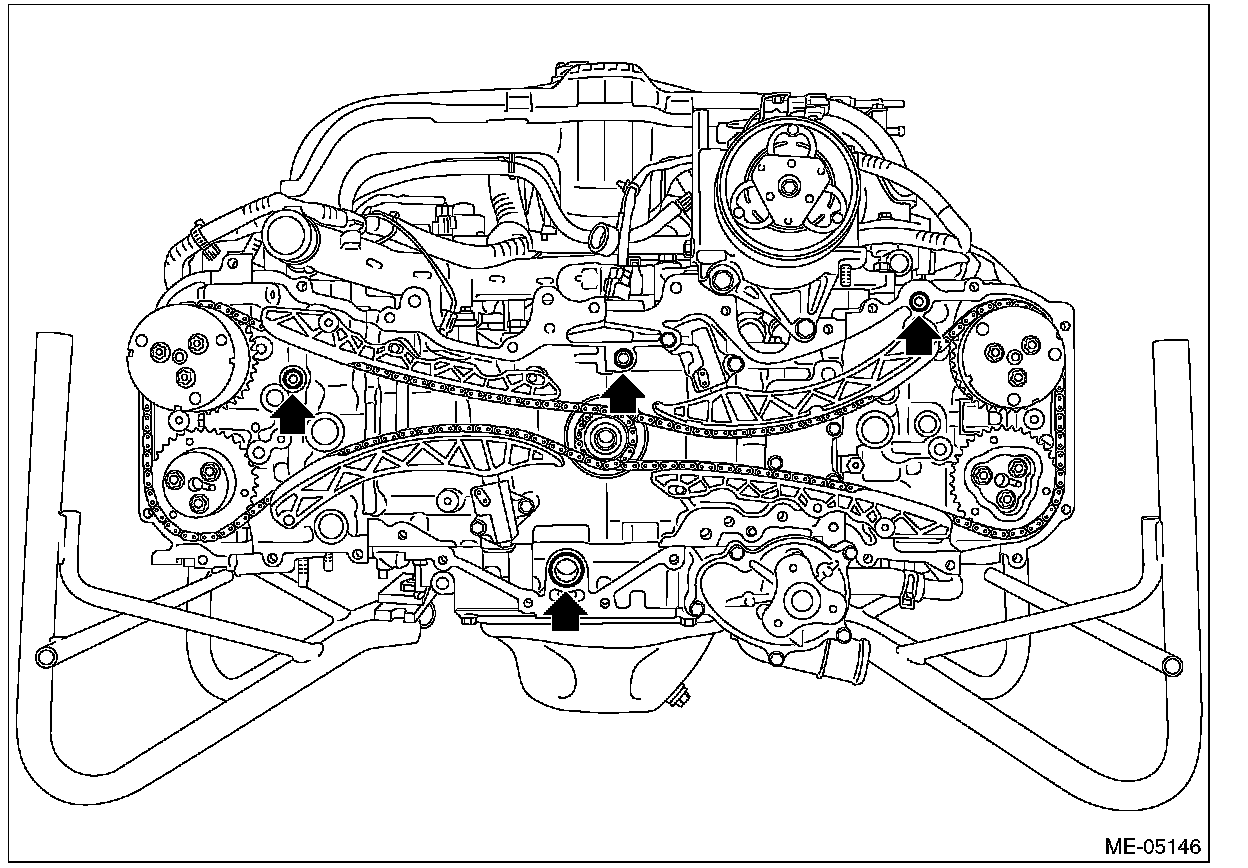 ME-05146