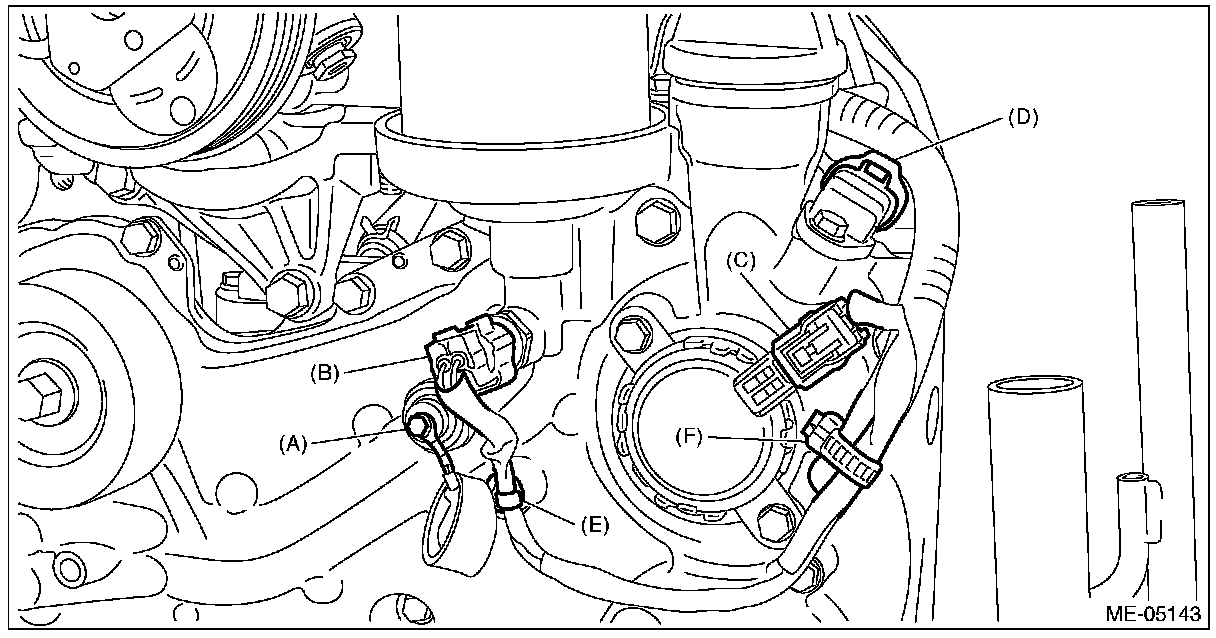 (D)

(C)

(B)

(A)

(F)

(E)

ME-05143