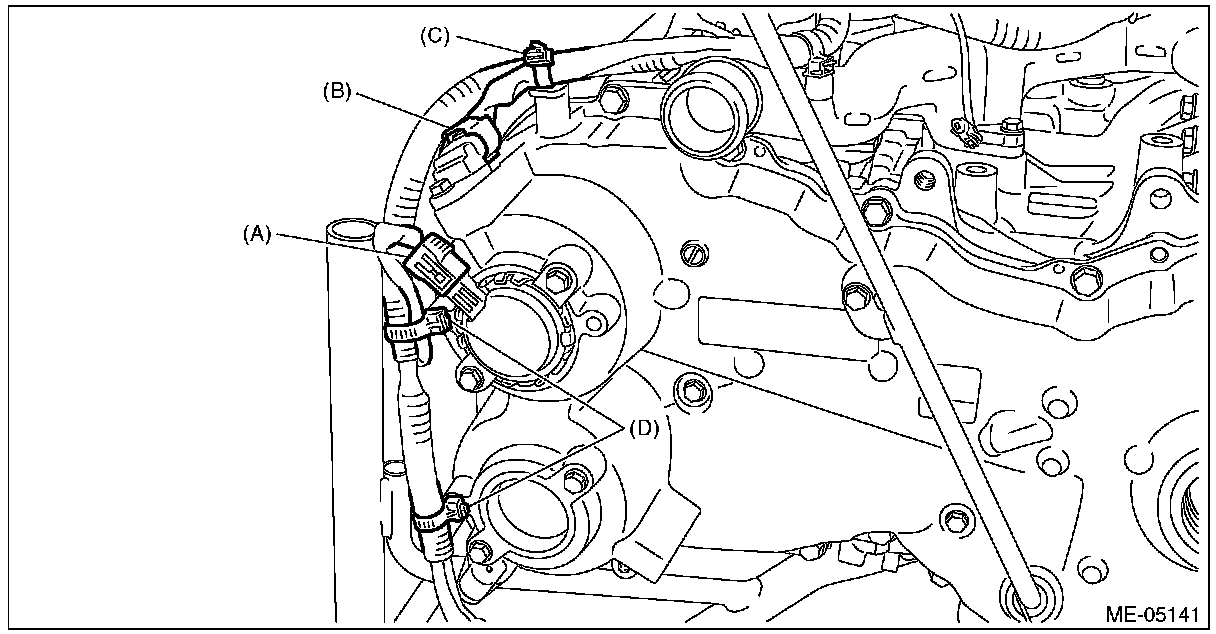 (C)
(B)
(A)
(D)
ME-05141