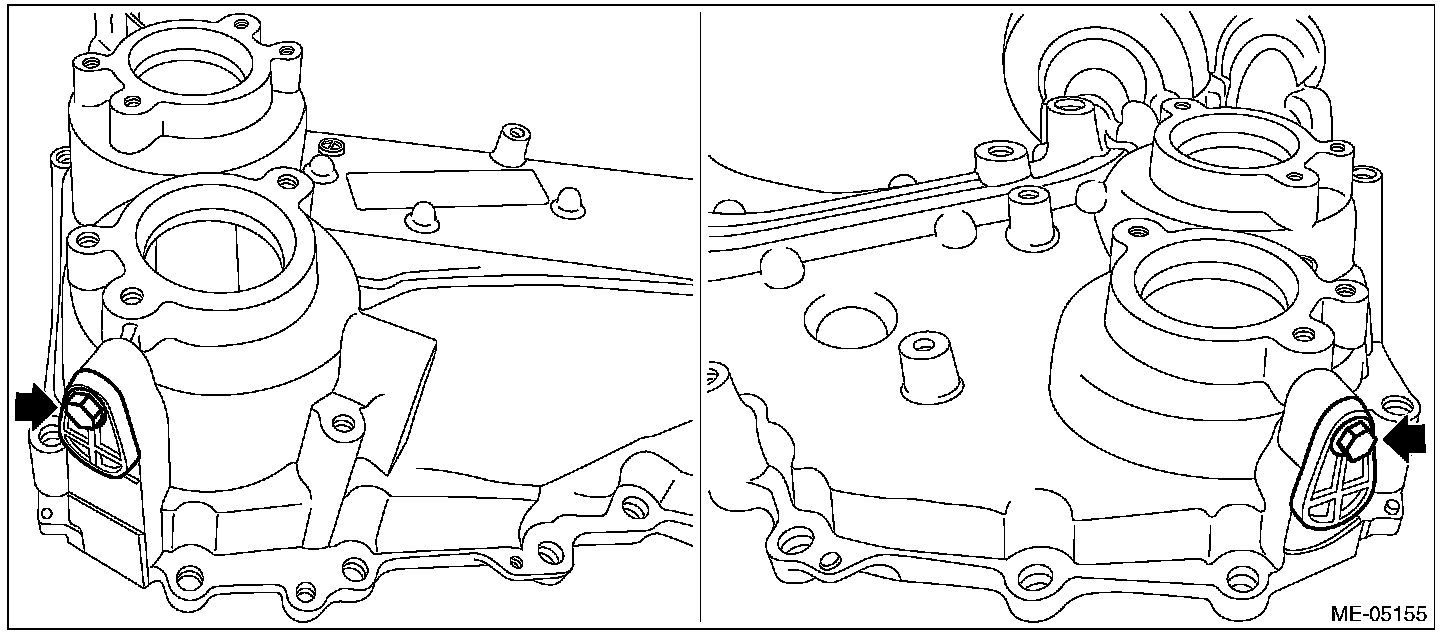 ME-05155