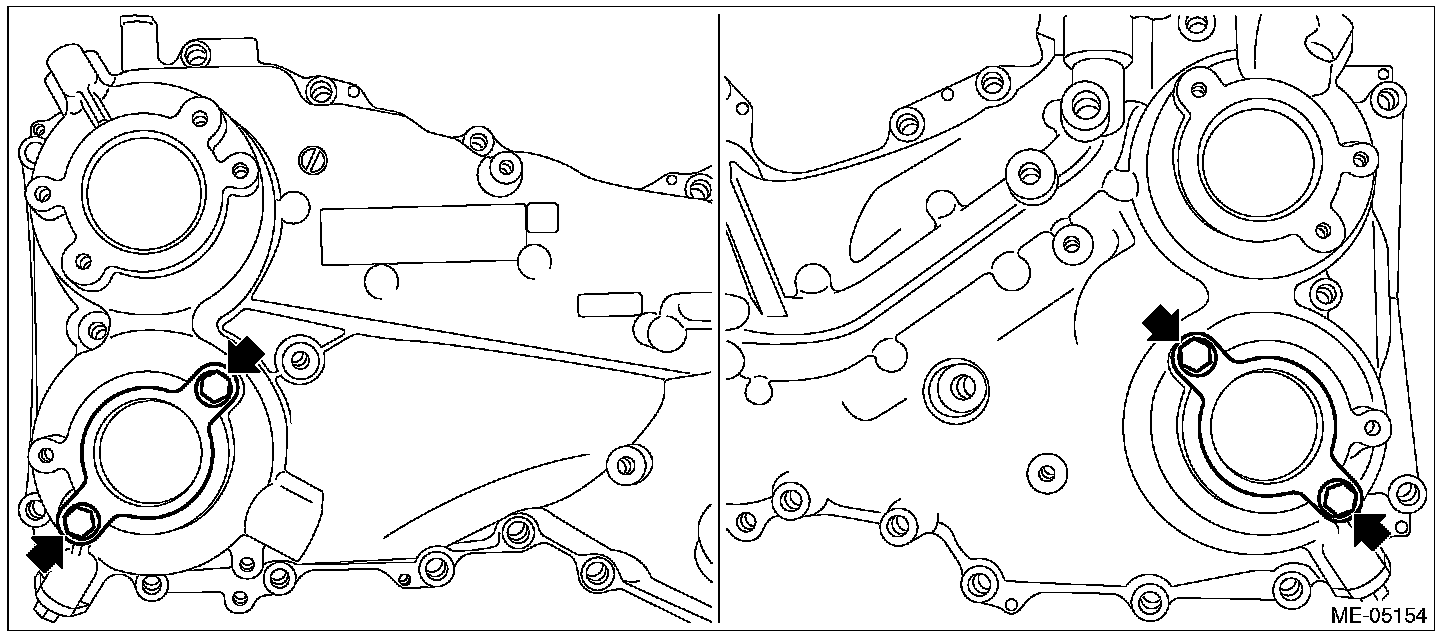 ME-05154