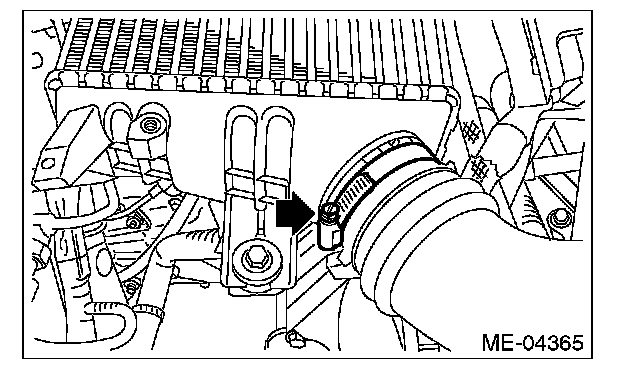 ME-04365