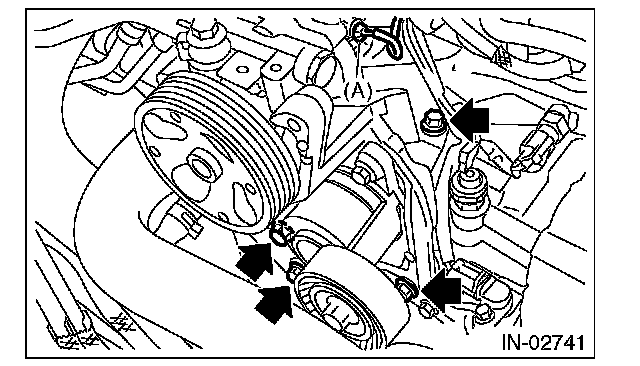 (A)

IN-02741