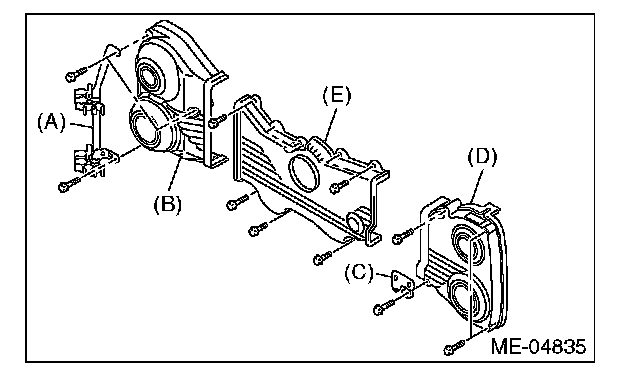 (A)
(B)
(E)
(D)
(C)
ME-04835