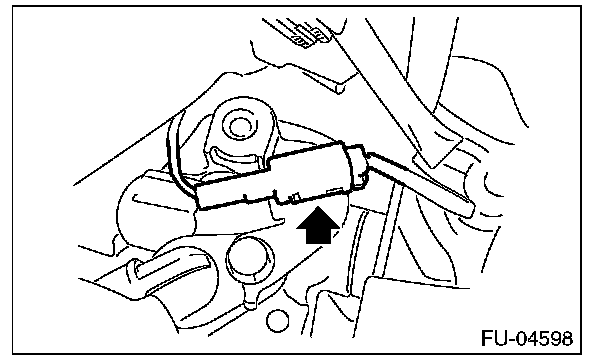 FU-04598