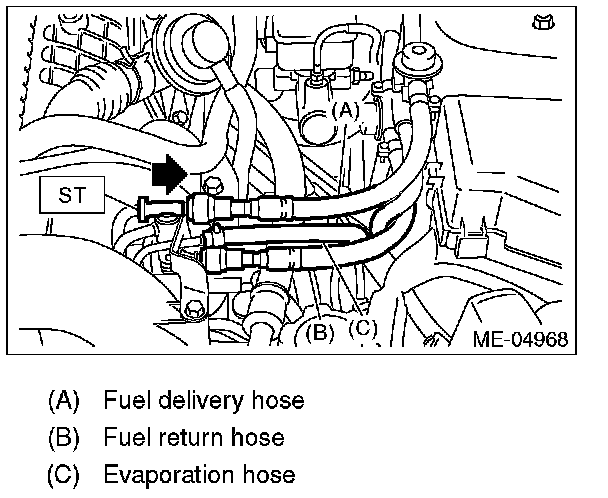 (A)
ST
(B) (C)
ME-04968

(A) Fuel delivery hose
(B) Fuel return hose
(C) Evaporation hose