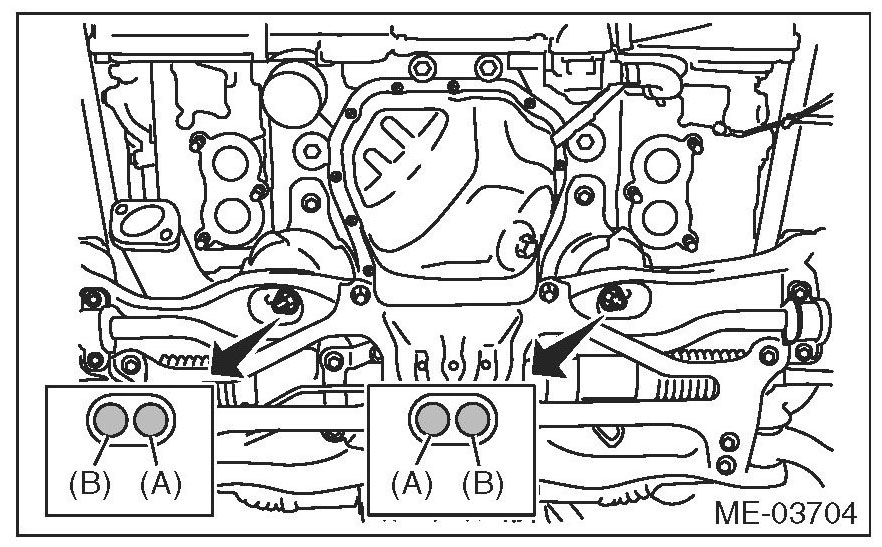 (B) (A)

(A) (B)

ME-03704