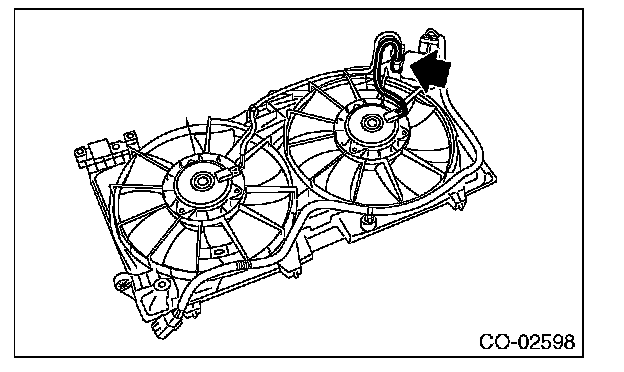 CO-02598