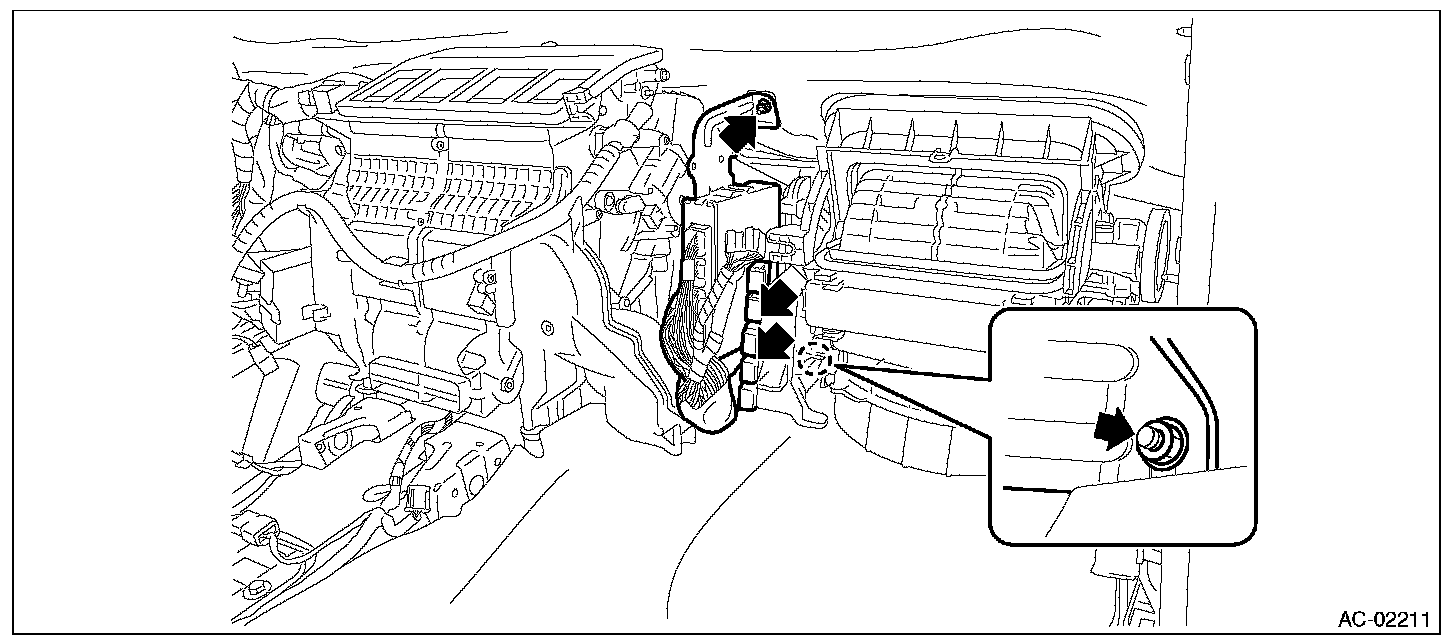 AC-02211