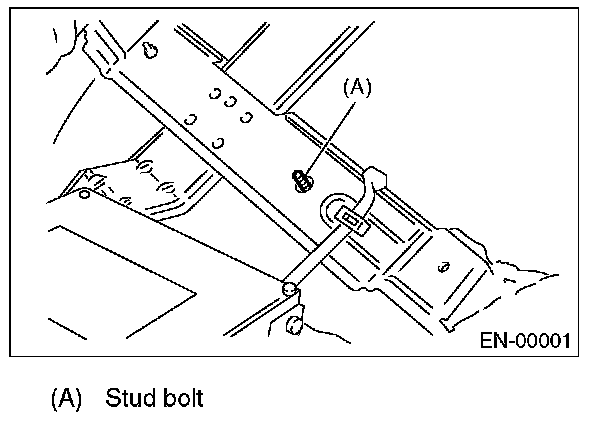 (A)

EN-00001

(A) Stud bolt