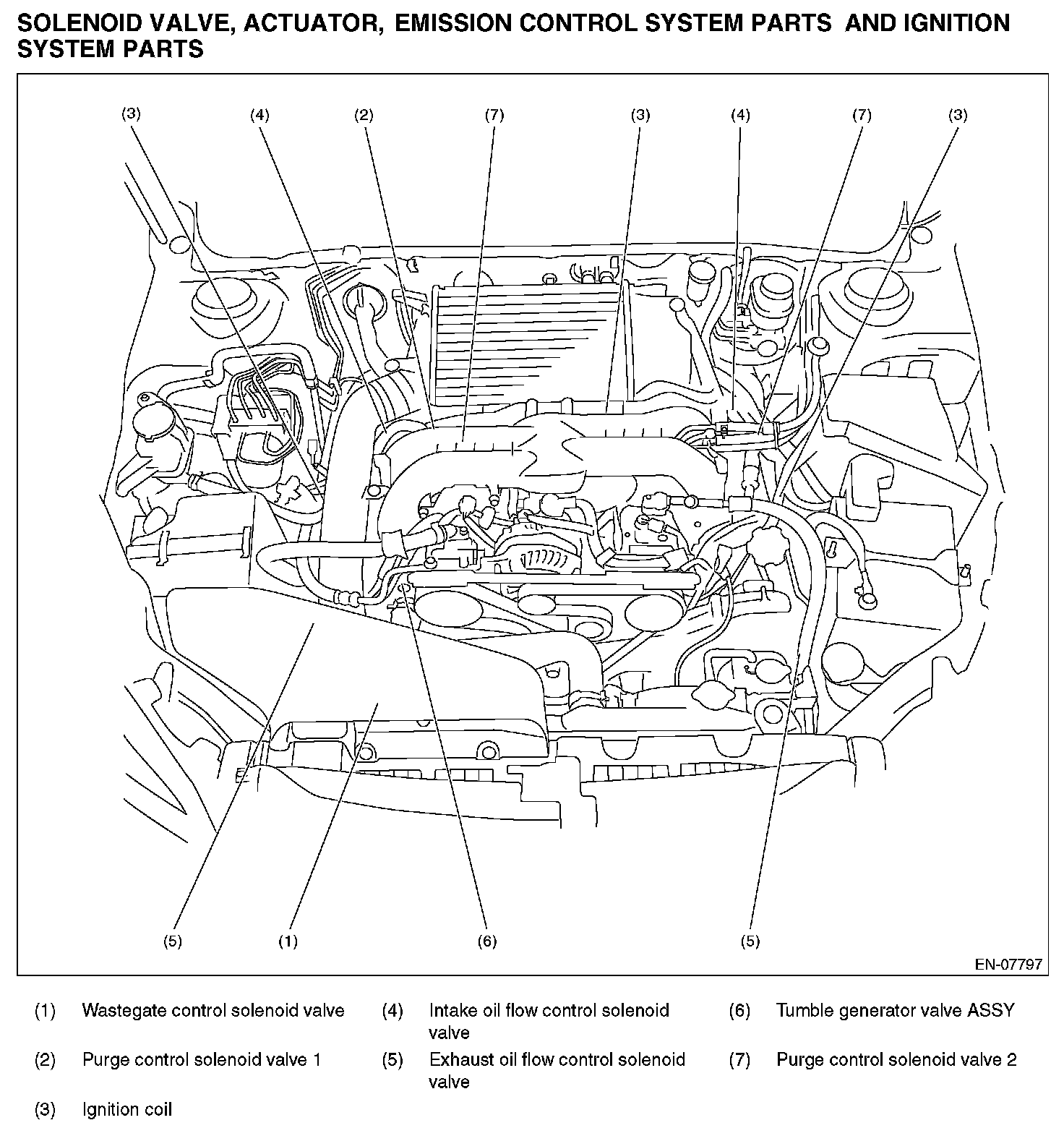 SOLENOID VALVE, ACTUATOR, EMISSION CONTROL SYSTEM PARTS AND IGNITION SYSTEM PARTS

(3) (4) (2) (7) (3) (4) (7) (3)

(5) (1) (6) (5)

EN-07797

(1) Wastegate control solenoid valve

(2) Purge control solenoid valve 1

(3) Ignition coil

(4) Intake oil flow control solenoid valve

(5) Exhaust oil flow control solenoid valve

(6) Tumble generator valve ASSY

(7) Purge control solenoid valve 2