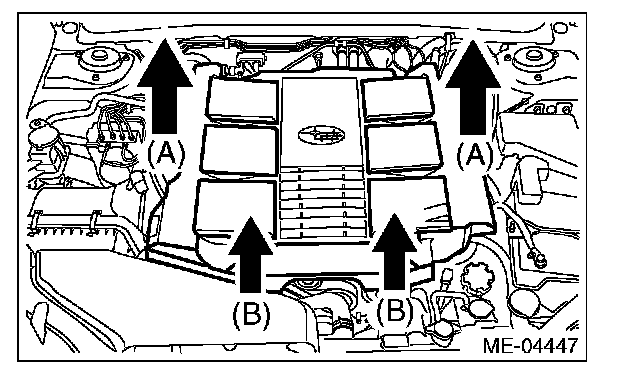 (A)
(A)
(B)
(B)
ME-04447