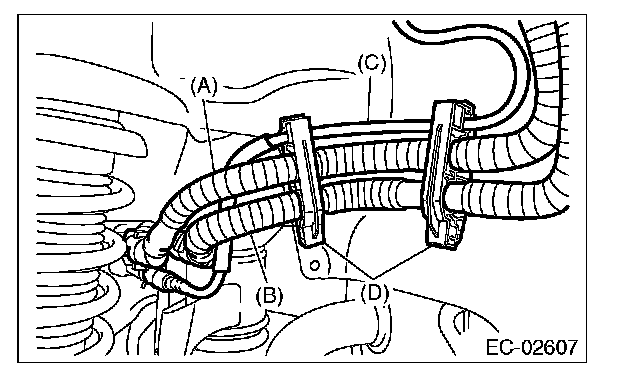 (A)
(C)
(B)
(D)
EC-02607