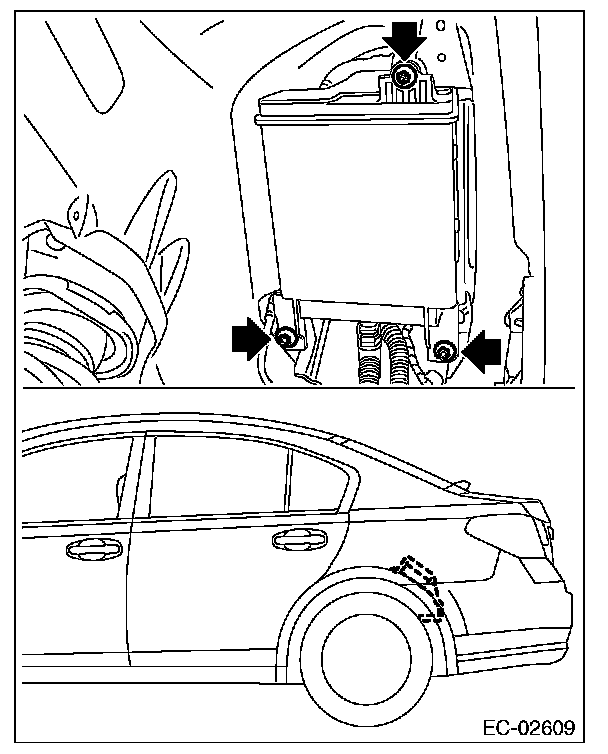 EC-02609