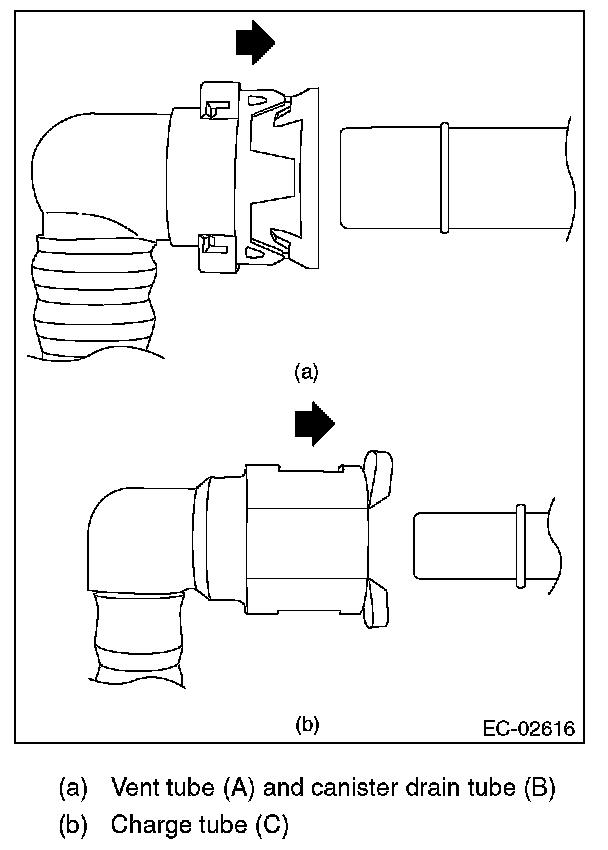 (a)

(b)

EC-02616

(a) Vent tube (A) and canister drain tube (B)

(b) Charge tube (C)