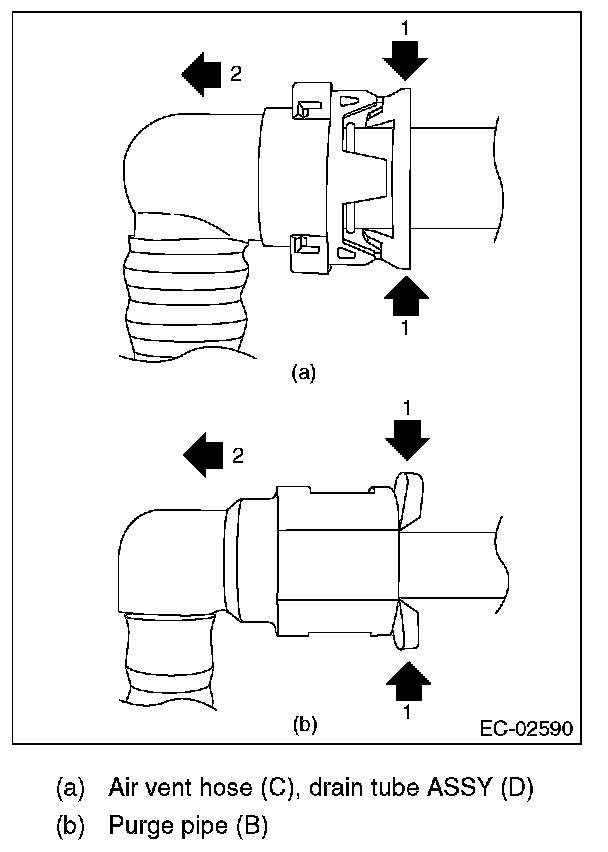 1
2
1
(a)
1
2
1
(b)
EC-02590

(a) Air vent hose (C), drain tube ASSY (D)
(b) Purge pipe (B)