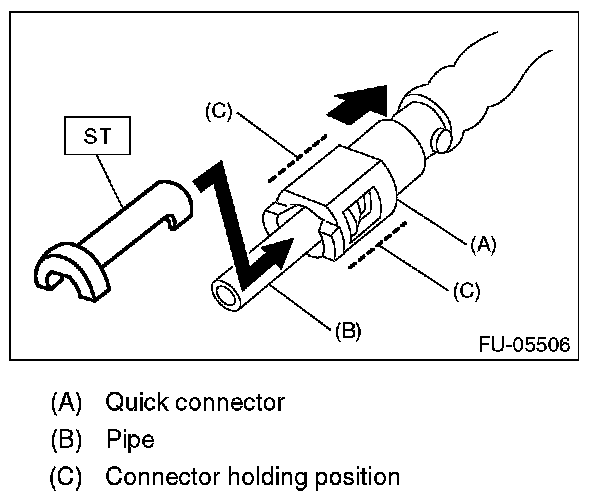 ST

(C)

(A)

(C)

(B)

FU-05506

(A) Quick connector

(B) Pipe

(C) Connector holding position