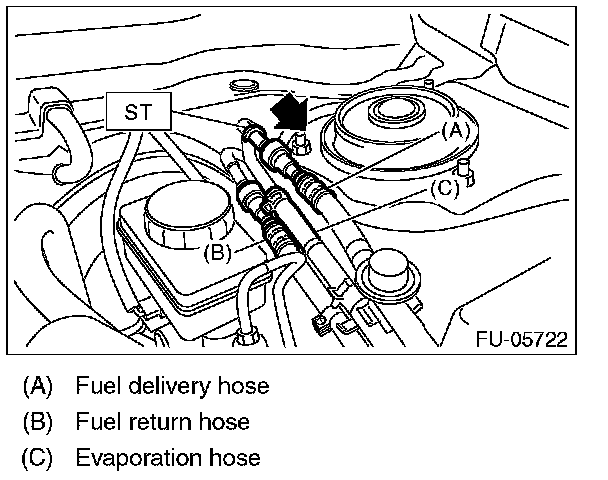 ST
(A)
(C)
(B)
FU-05722

(A) Fuel delivery hose
(B) Fuel return hose
(C) Evaporation hose