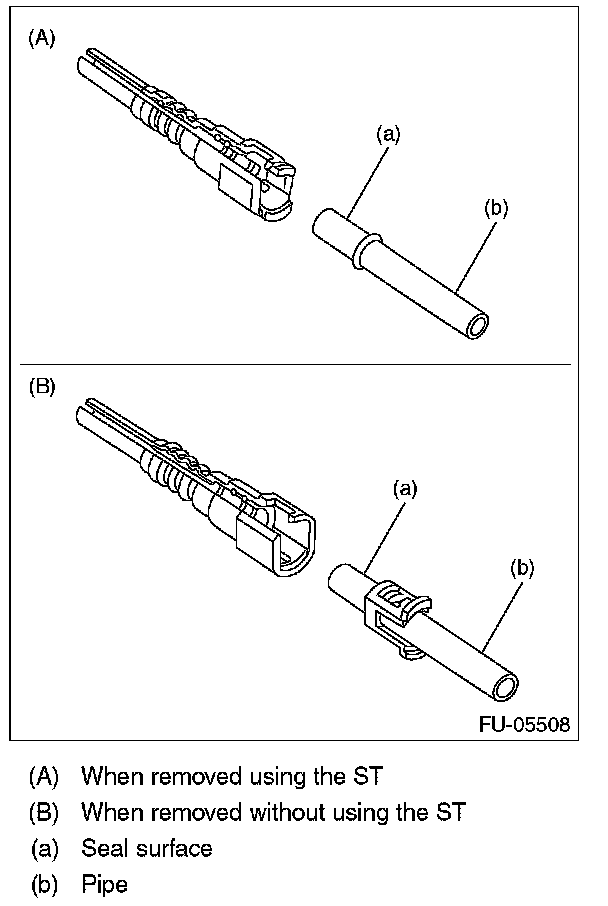 (A)

(a)

(b)

(B)

(a)

(b)

FU-05508

(A) When removed using the ST
(B) When removed without using the ST
(a) Seal surface
(b) Pipe