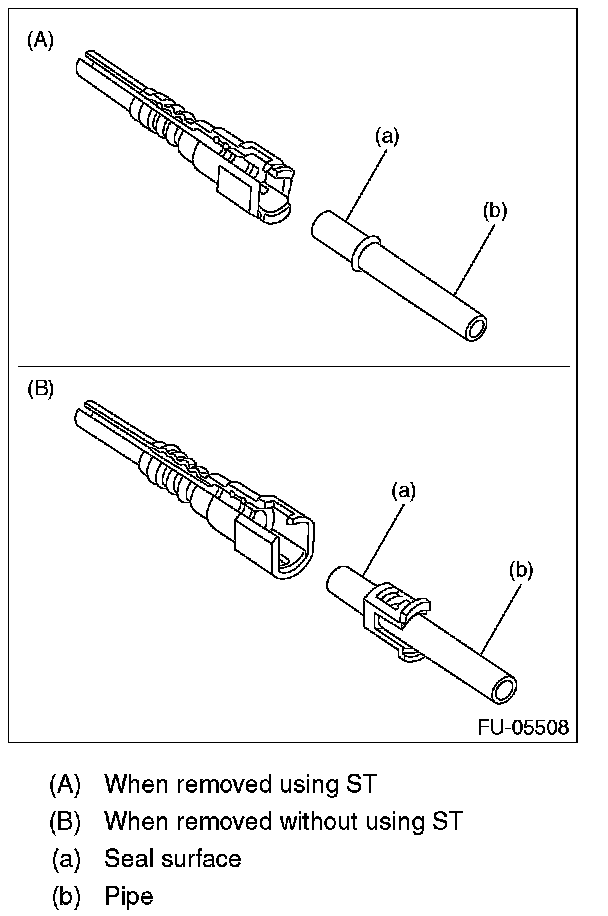 (A)

(a)

(b)

(B)

(a)

(b)

FU-05508

(A) When removed using ST
(B) When removed without using ST
(a) Seal surface
(b) Pipe