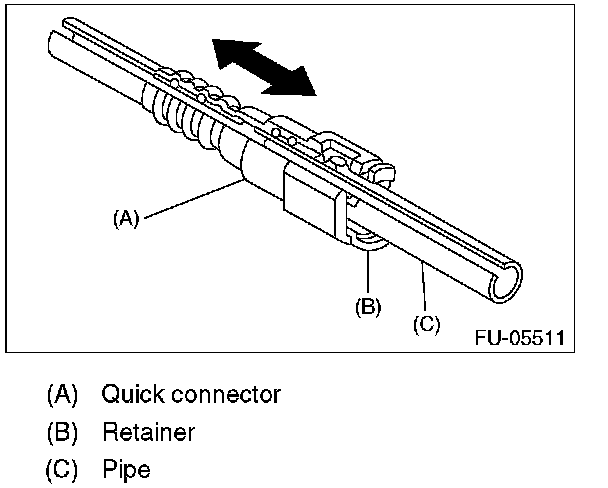 (A)

(B)

(C)

FU-05511

(A) Quick connector

(B) Retainer

(C) Pipe