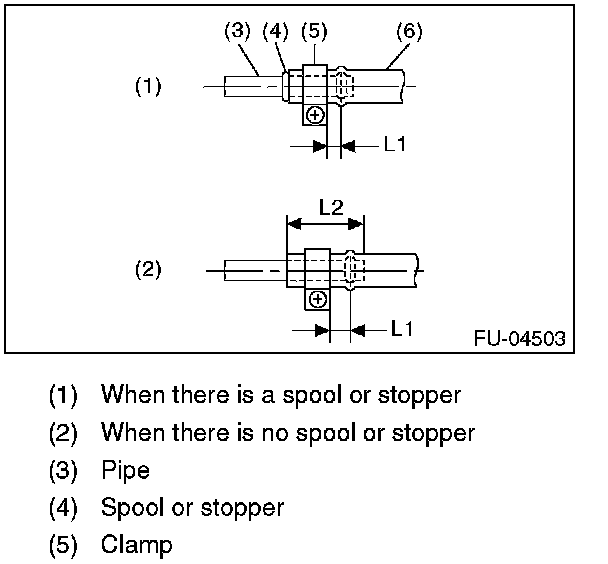 (3) (4) (5) (6)

(1)

L1

L2

(2)

L1

FU-04503

(1) When there is a spool or stopper

(2) When there is no spool or stopper

(3) Pipe

(4) Spool or stopper

(5) Clamp