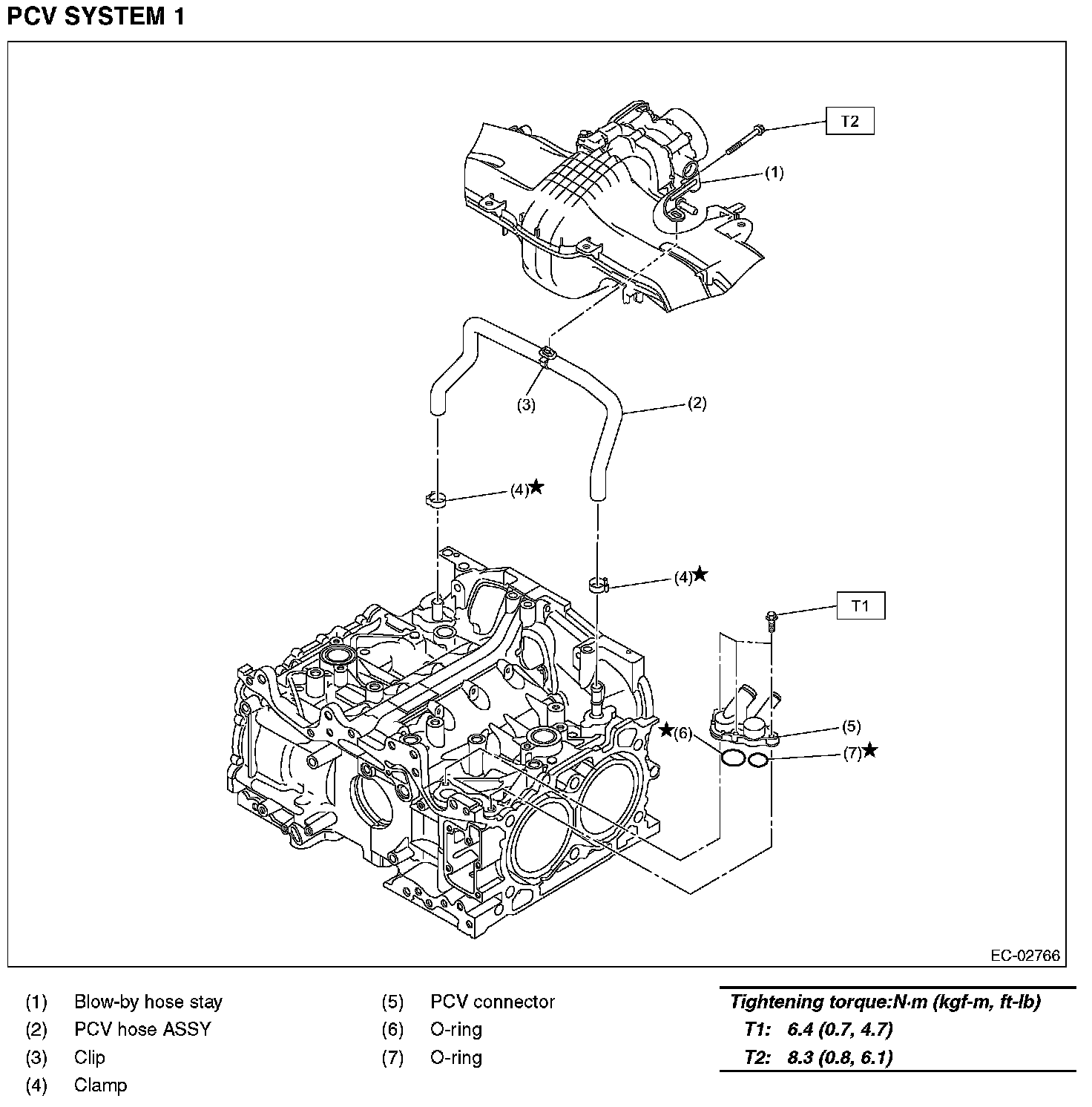 PCV SYSTEM 1

T2

(1)

(3)

(2)

(4)★

(4)★

T1

★(6)

(5)

(7)★

EC-02766

(1) Blow-by hose stay
(2) PCV hose ASSY
(3) Clip
(4) Clamp

(5) PCV connector
(6) O-ring
(7) O-ring

Tightening torque:N·m (kgf-m, ft-lb)
T1: 6.4 (0.7, 4.7)
T2: 8.3 (0.8, 6.1)