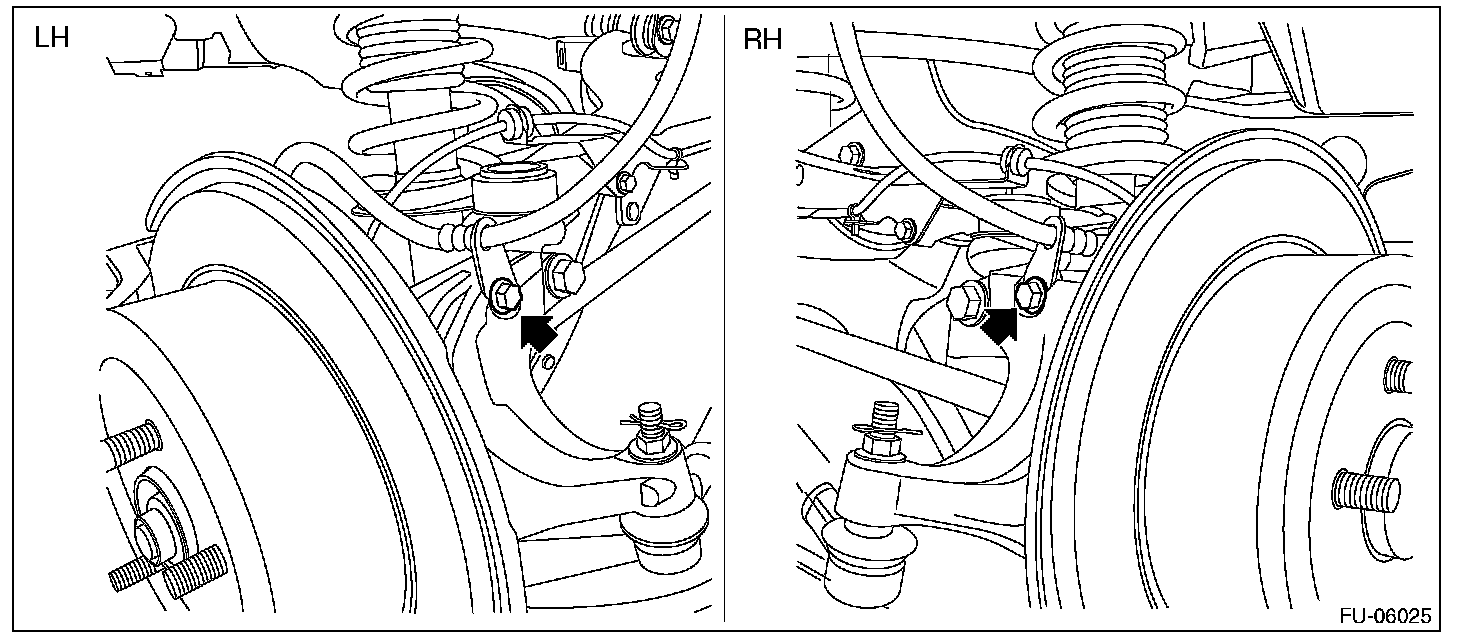 LH

RH

FU-06025