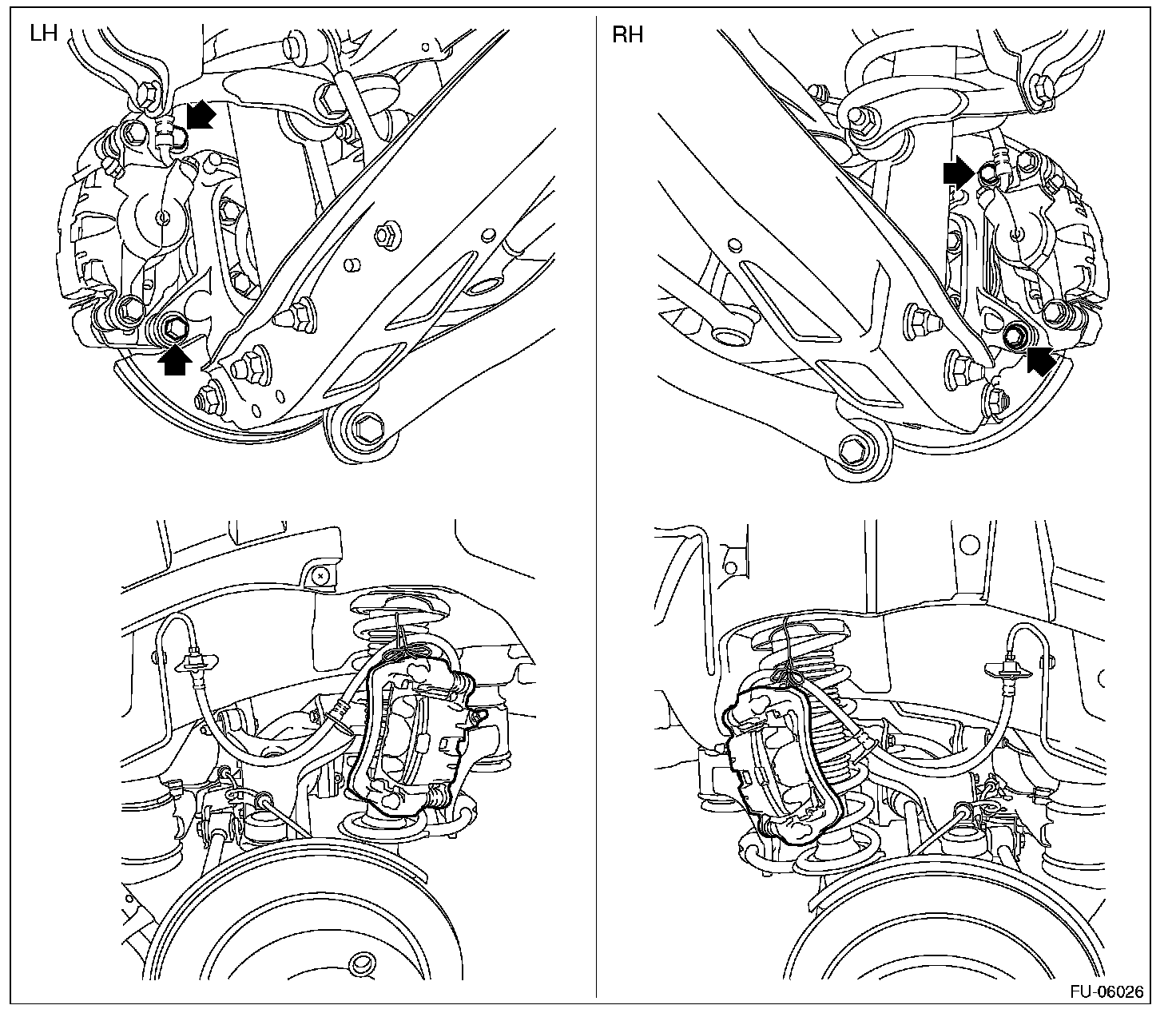 LH

RH

FU-06026