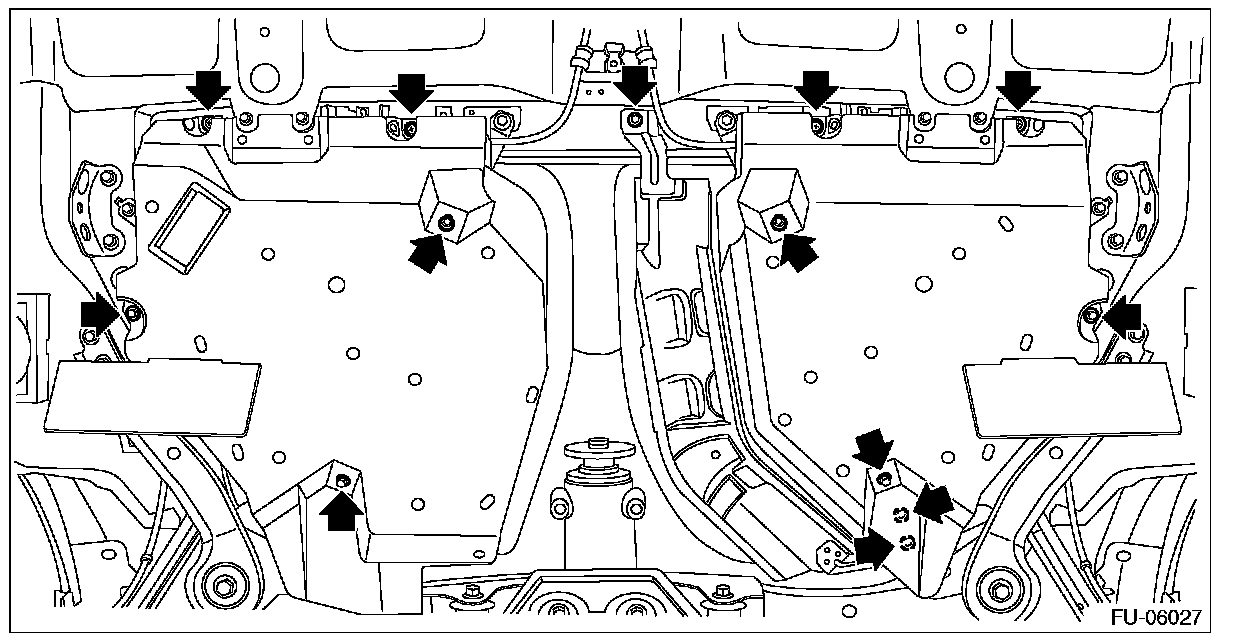 FU-06027