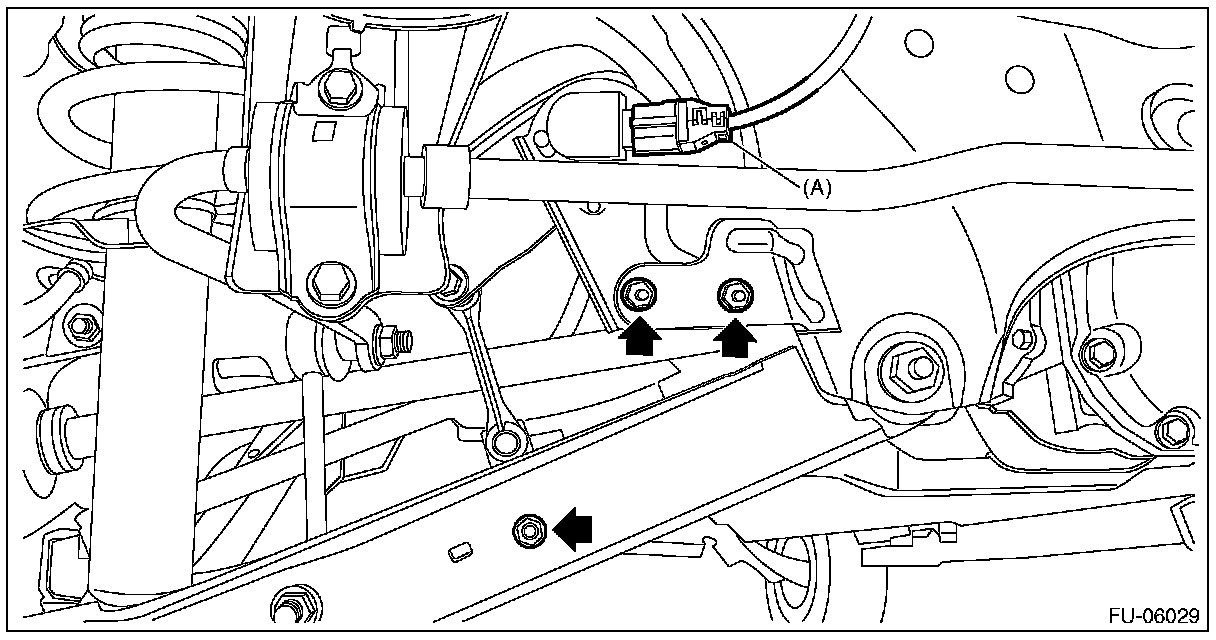 (A)

FU-06029