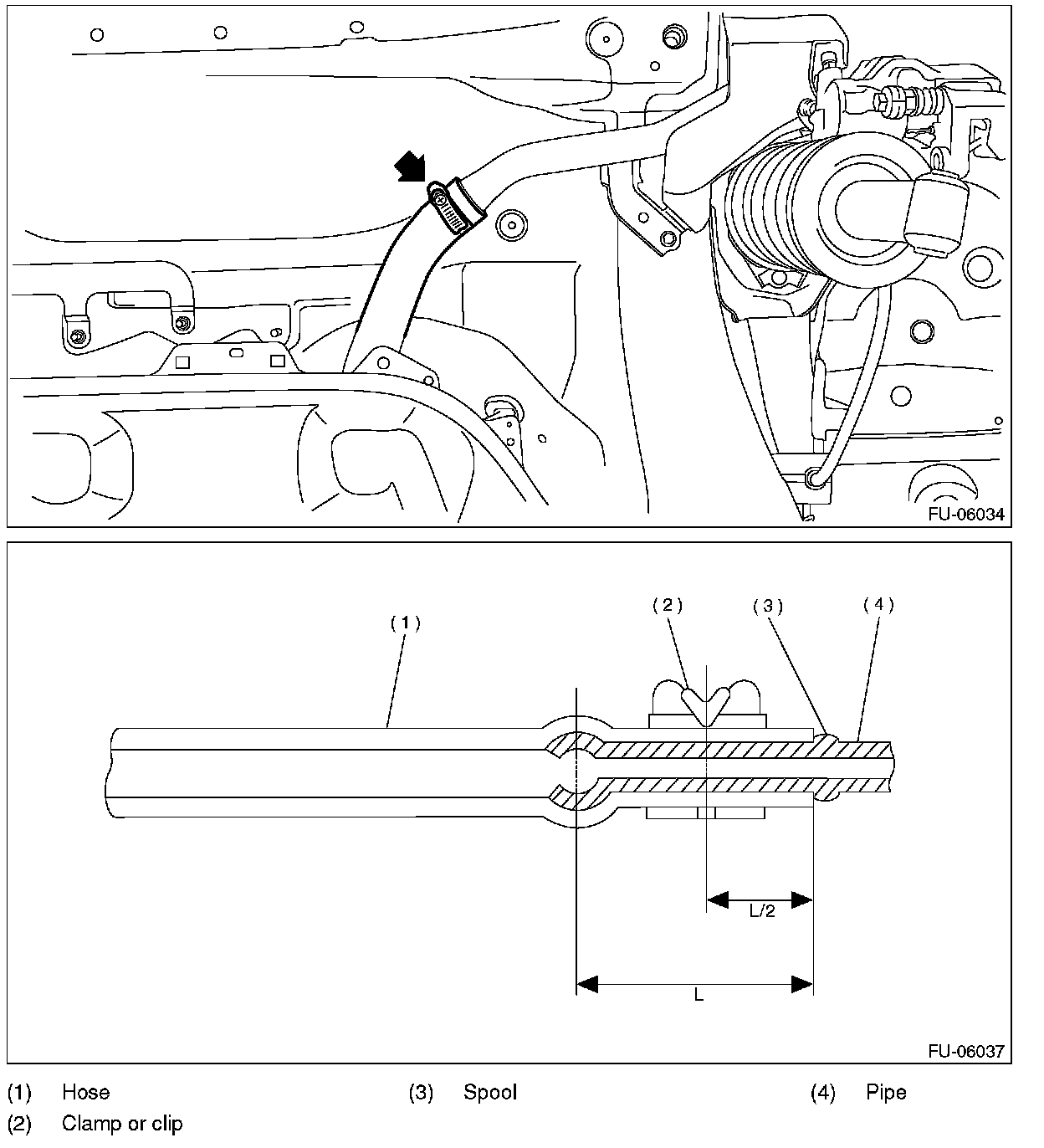 FU-06034

(1)

(2)

(3)

(4)

L/2

L

FU-06037

(1) Hose
(2) Clamp or clip
(3) Spool
(4) Pipe